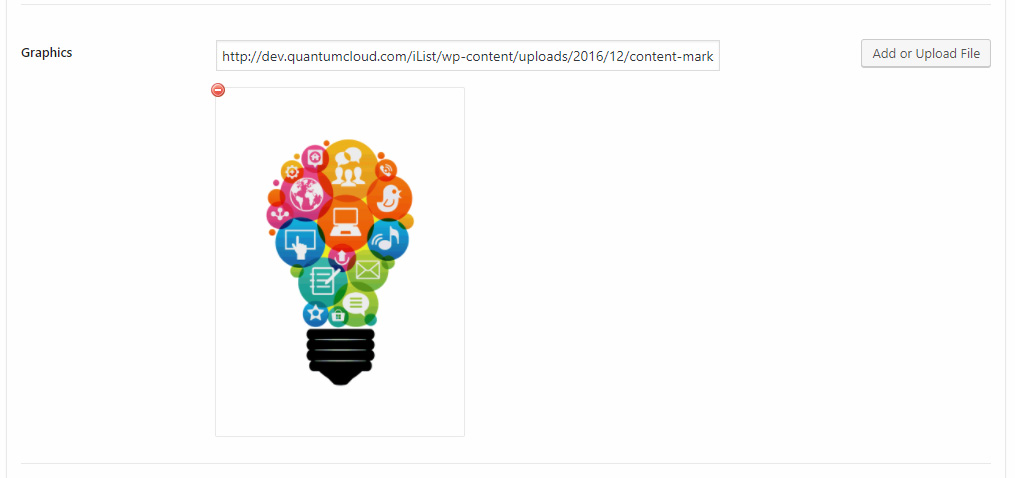 Graphics

http://dev.quantumcloud.com/iList/wp-content/uploads/2016/12/content-mark

Add or Upload File